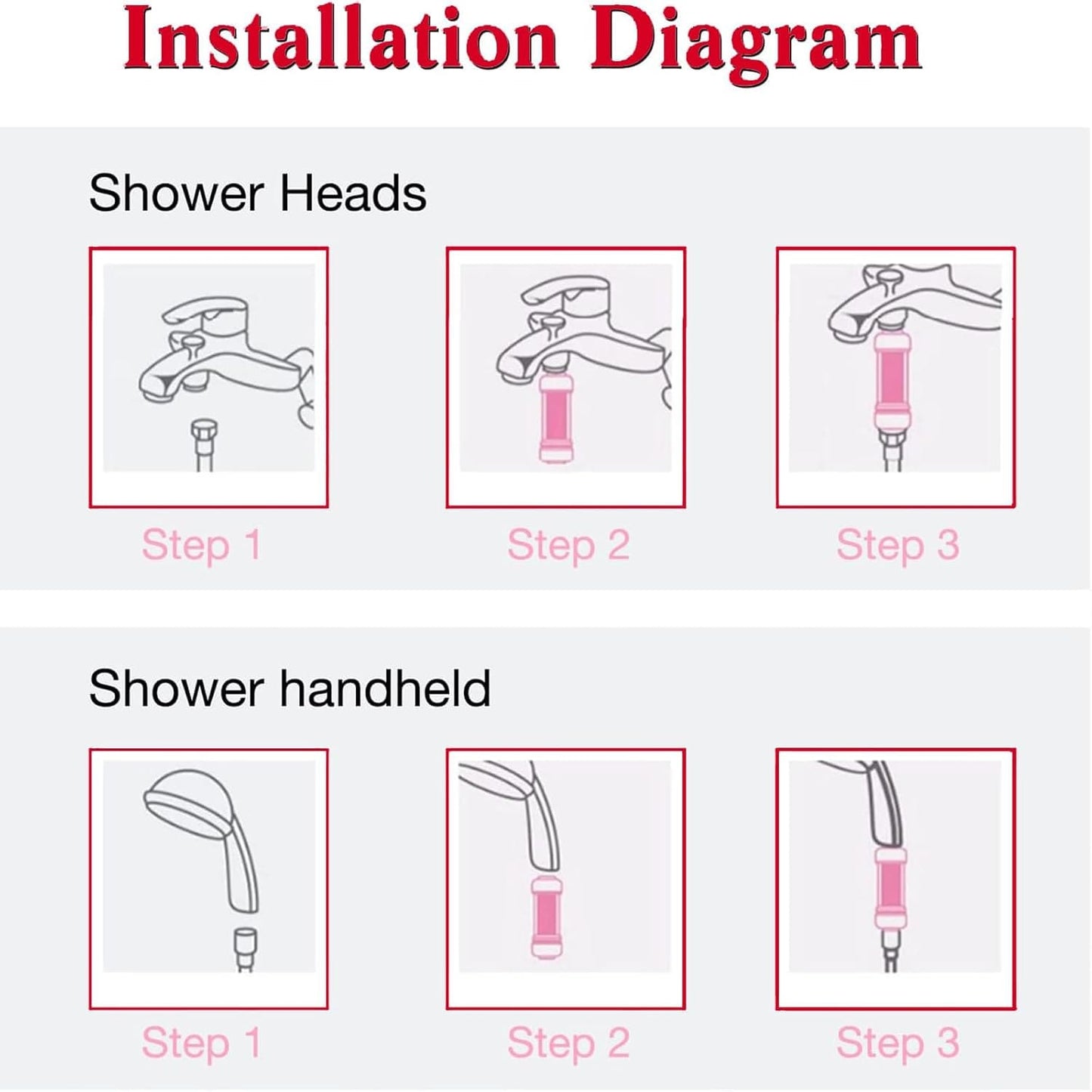 Installation Diagram

Shower Heads

Step 1

Step 2

Step 3

Shower handheld

Step 1

Step 2

Step 3