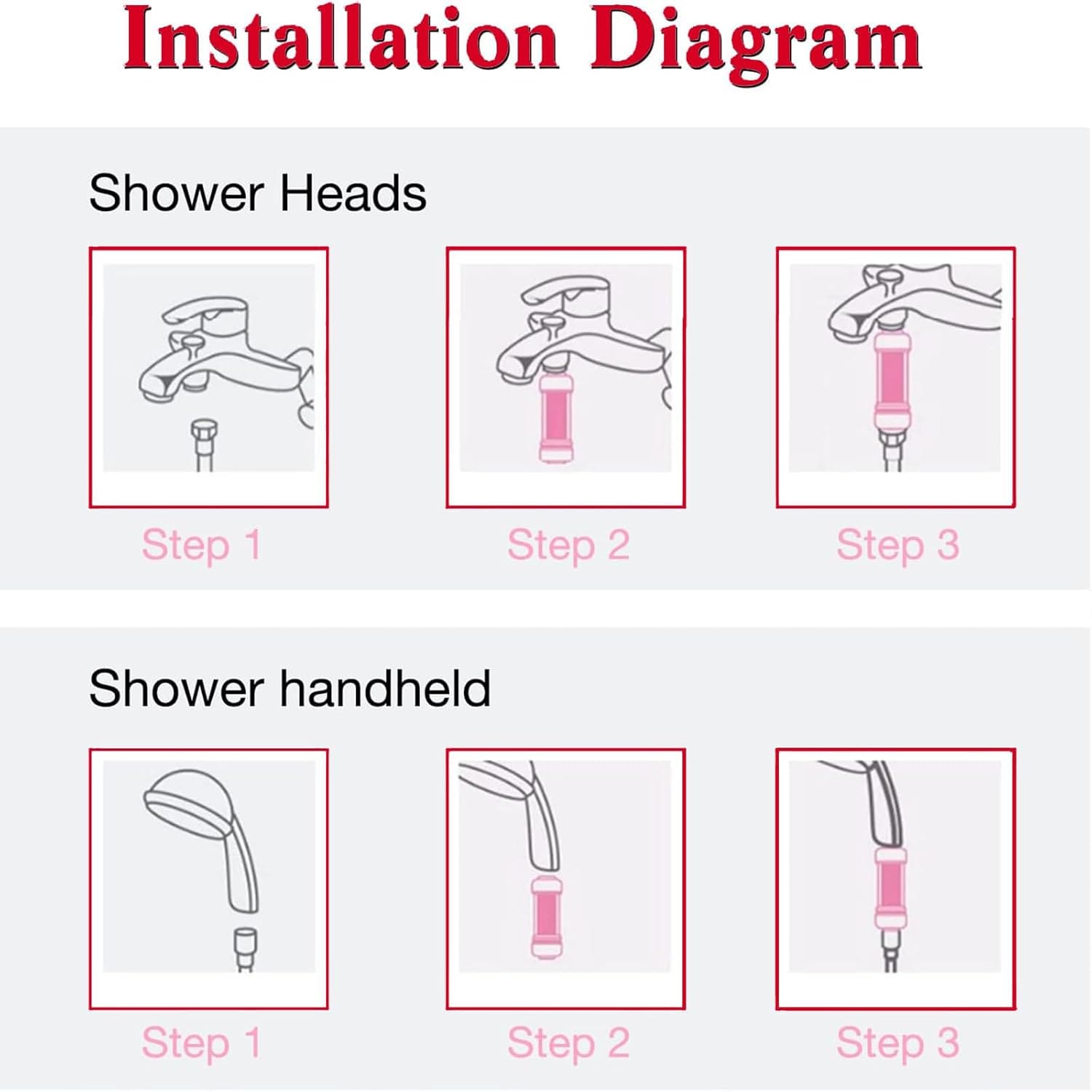 Installation Diagram

Shower Heads

Step 1

Step 2

Step 3

Shower handheld

Step 1

Step 2

Step 3