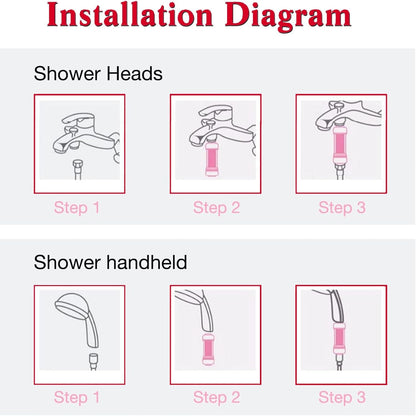 Installation Diagram

Shower Heads

Step 1

Step 2

Step 3

Shower handheld

Step 1

Step 2

Step 3